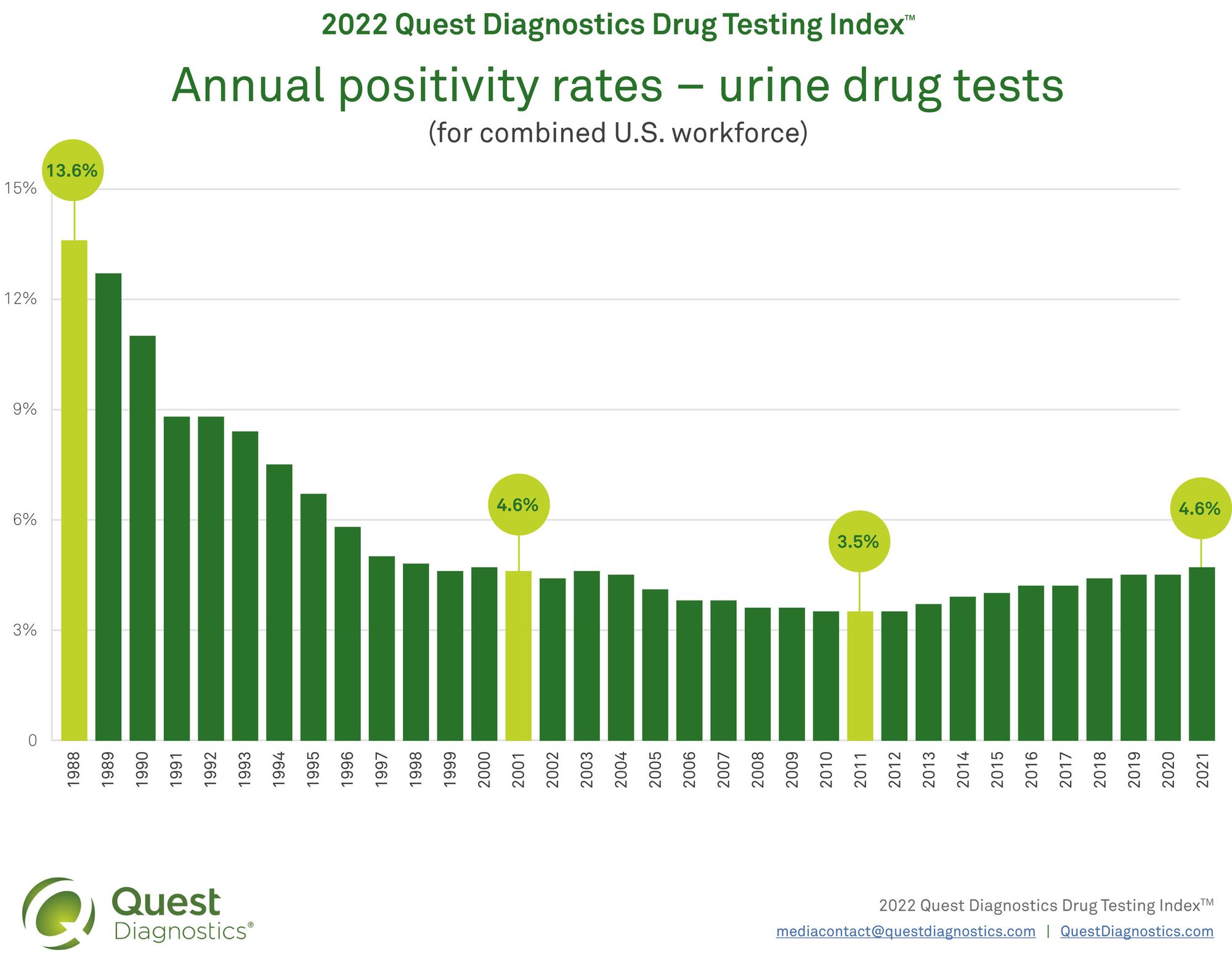 2022 Quest Diagnostics Drug Testing Index™

Annual positivity rates – urine drug tests

(for combined U.S. workforce)

13.6%

4.6%

3.5%

4.6%

15%
12%
9%
6%
3%
0

1988 1989 1990 1991 1992 1993 1994 1995 1996 1997 1998 1999 2000 2001 2002 2003 2004 2005 2006 2007 2008 2009 2010 2011 2012 2013 2014 2015 2016 2017 2018 2019 2020 2021

Quest Diagnostics®

2022 Quest Diagnostics Drug Testing Index™

mediacontact@questdiagnostics.com | QuestDiagnostics.com